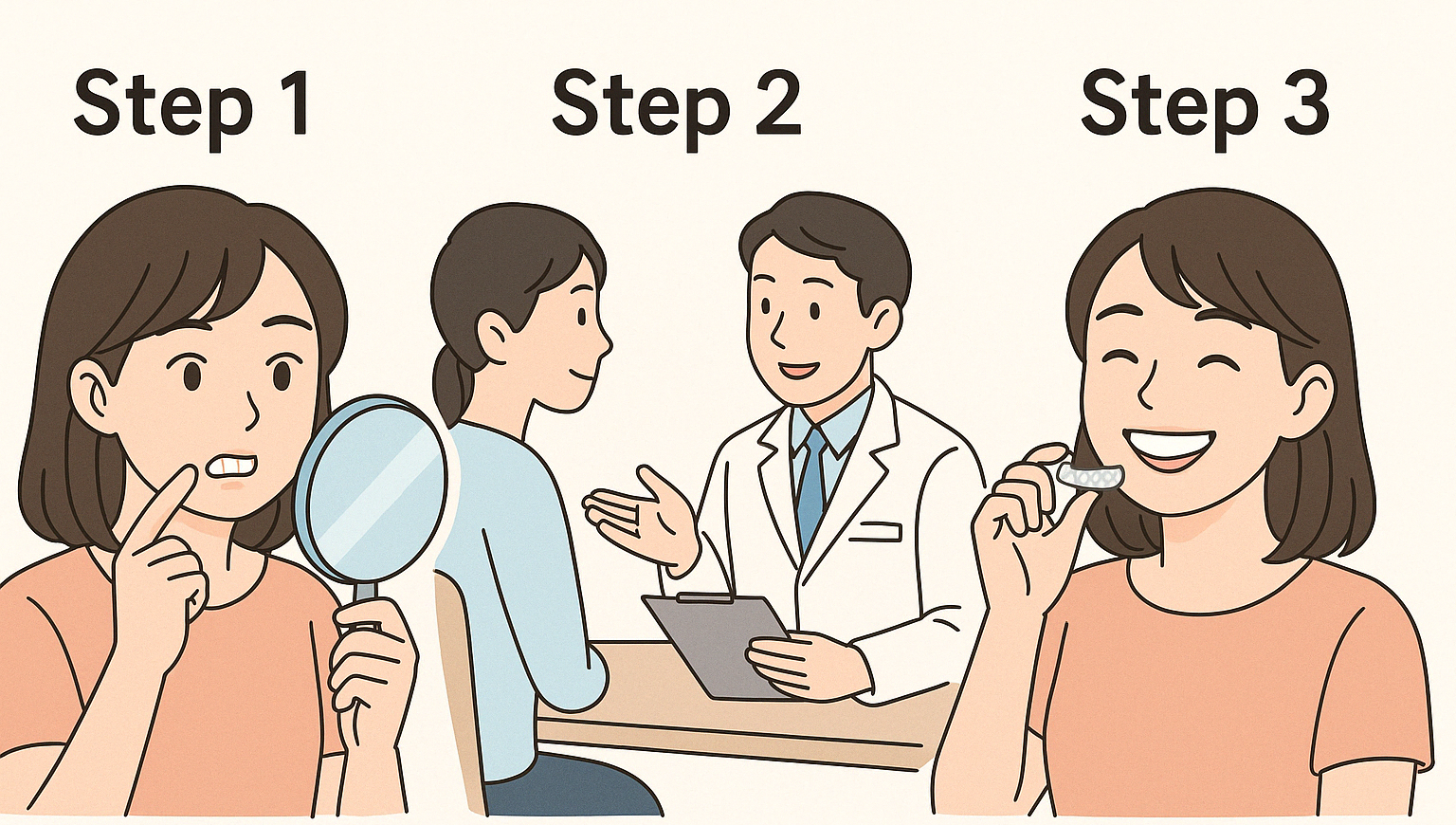 Step 1

Step 2

Step 3